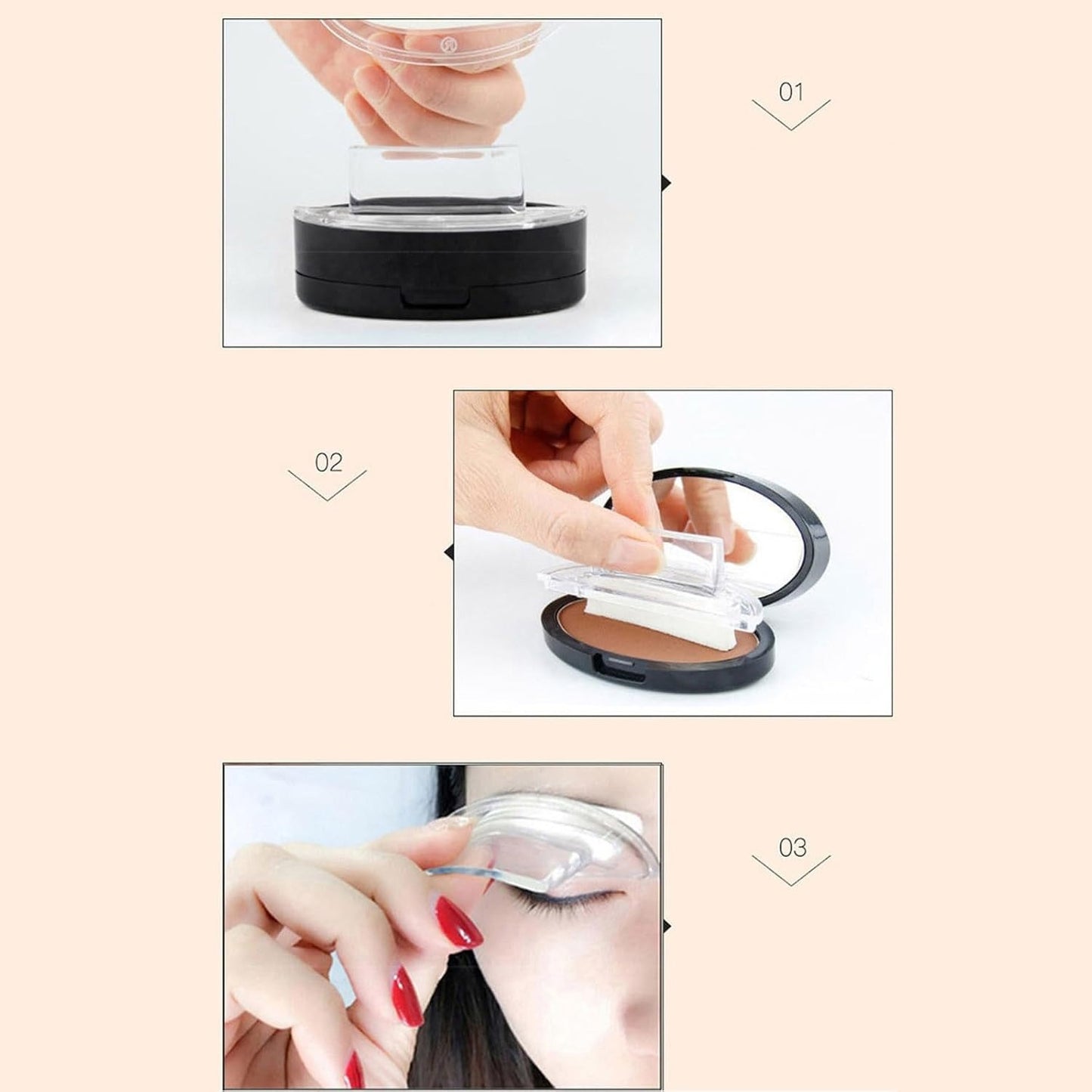 01

02

03